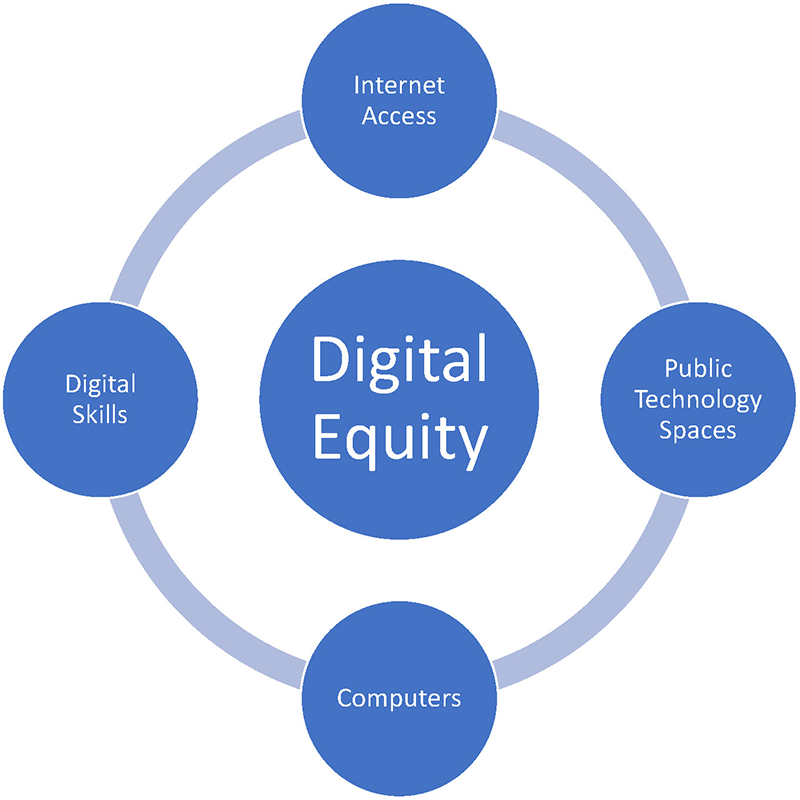 Internet Access

Digital Skills

Digital Equity

Public Technology Spaces

Computers